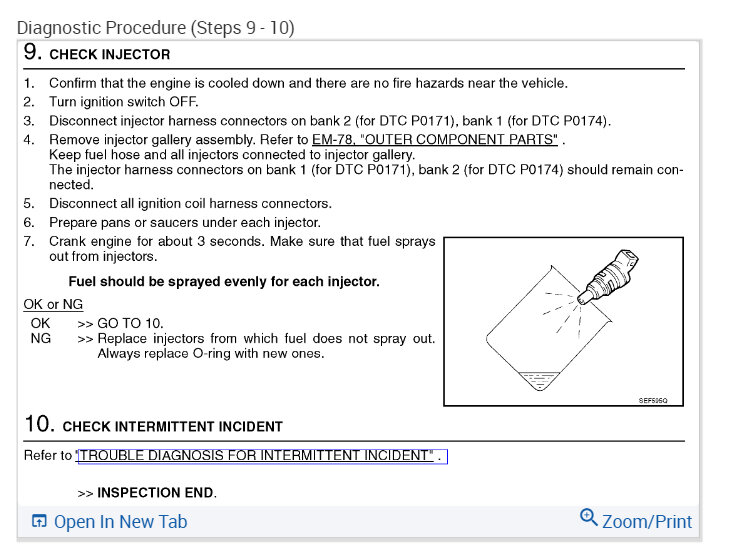 Diagnostic Procedure (Steps 9 - 10)

9. CHECK INJECTOR

1. Confirm that the engine is cooled down and there are no fire hazards near the vehicle.
2. Turn ignition switch OFF.
3. Disconnect injector harness connectors on bank 2 (for DTC P0171), bank 1 (for DTC P0174).
4. Remove injector gallery assembly. Refer to EM-78, "OUTER COMPONENT PARTS" .
Keep fuel hose and all injectors connected to injector gallery.
The injector harness connectors on bank 1 (for DTC P0171), bank 2 (for DTC P0174) should remain connected.
5. Disconnect all ignition coil harness connectors.
6. Prepare pans or saucers under each injector.
7. Crank engine for about 3 seconds. Make sure that fuel sprays out from injectors.

Fuel should be sprayed evenly for each injector.

OK or NG
OK >> GO TO 10.
NG >> Replace injectors from which fuel does not spray out. Always replace O-ring with new ones.

SEF595Q

10. CHECK INTERMITTENT INCIDENT

Refer to "TROUBLE DIAGNOSIS FOR INTERMITTENT INCIDENT" .

>> INSPECTION END.

Open In New Tab

Zoom/Print