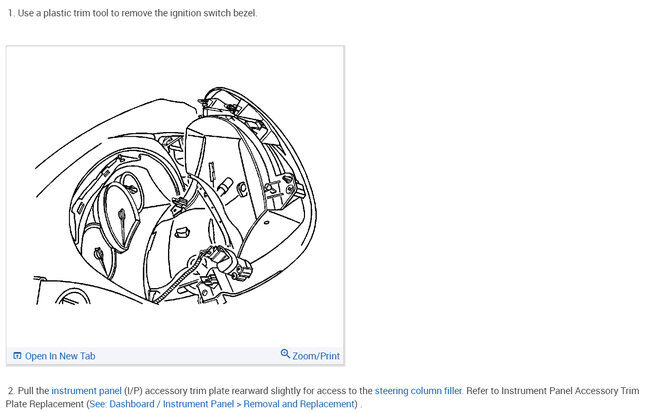 1. Use a plastic trim tool to remove the ignition switch bezel.

Open In New Tab

Zoom/Print

2. Pull the instrument panel (I/P) accessory trim plate rearward slightly for access to the steering column filler. Refer to Instrument Panel Accessory Trim Plate Replacement (See: Dashboard / Instrument Panel > Removal and Replacement) .