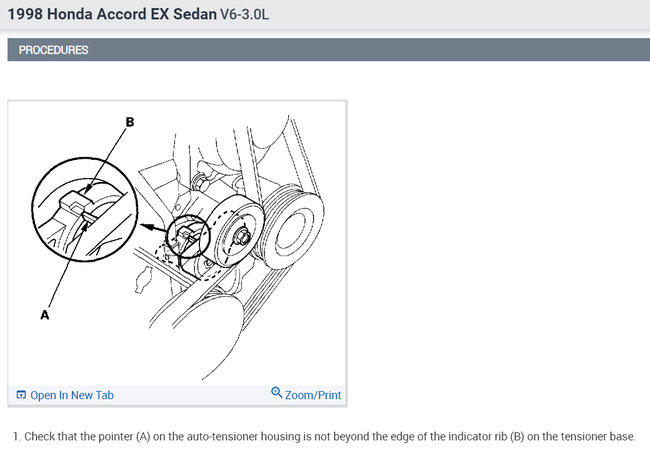 1998 Honda Accord EX Sedan V6-3.0L

PROCEDURES

B

A

Open In New Tab

Zoom/Print

1. Check that the pointer (A) on the auto-tensioner housing is not beyond the edge of the indicator rib (B) on the tensioner base.