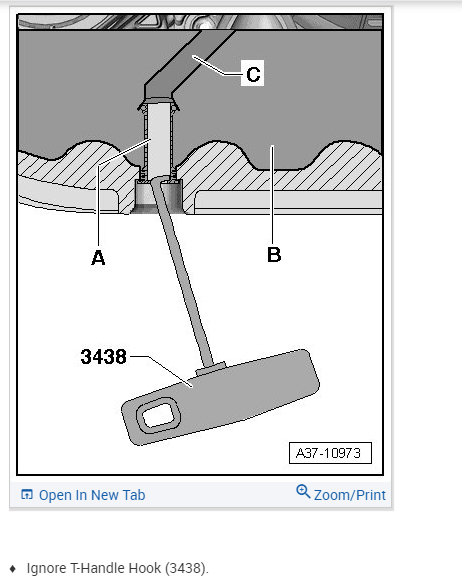 C

A

B

3438

A37-10973

Open In New Tab

Zoom/Print

♦ Ignore T-Handle Hook (3438).