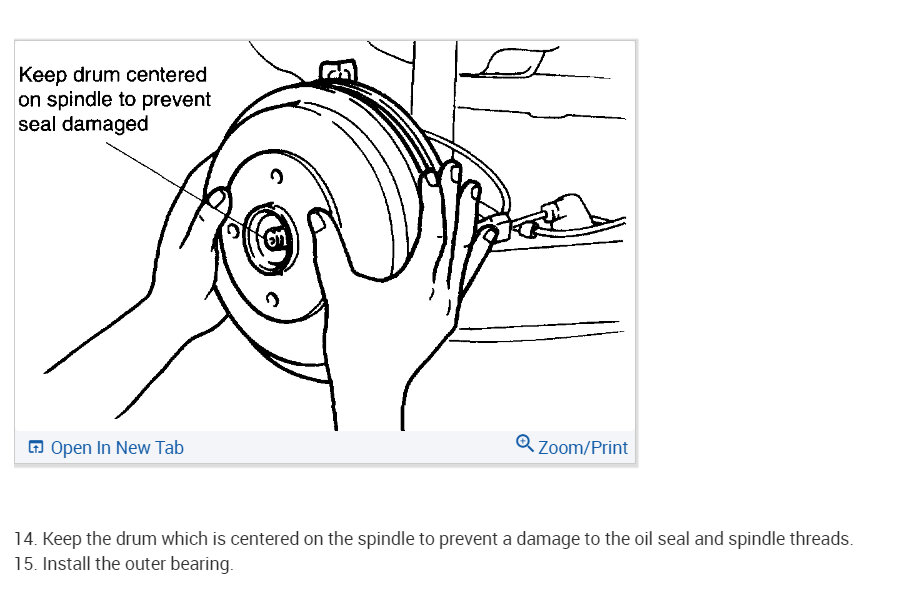 Keep drum centered on spindle to prevent seal damaged

Open In New Tab

Zoom/Print

14. Keep the drum which is centered on the spindle to prevent a damage to the oil seal and spindle threads.
15. Install the outer bearing.