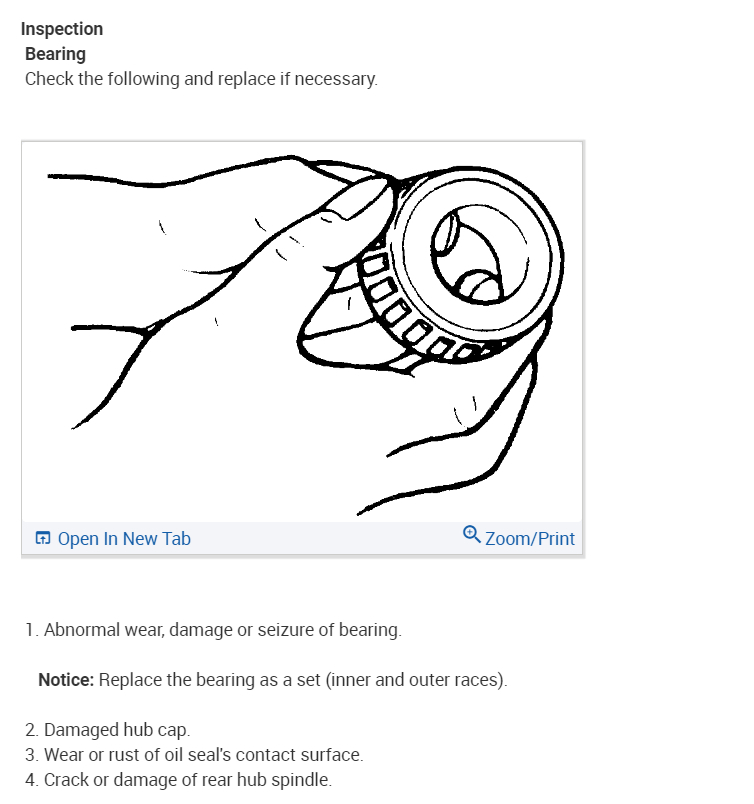 Inspection
Bearing
Check the following and replace if necessary.

Open In New Tab
Zoom/Print

1. Abnormal wear, damage or seizure of bearing.

Notice: Replace the bearing as a set (inner and outer races).

2. Damaged hub cap.
3. Wear or rust of oil seal's contact surface.
4. Crack or damage of rear hub spindle.