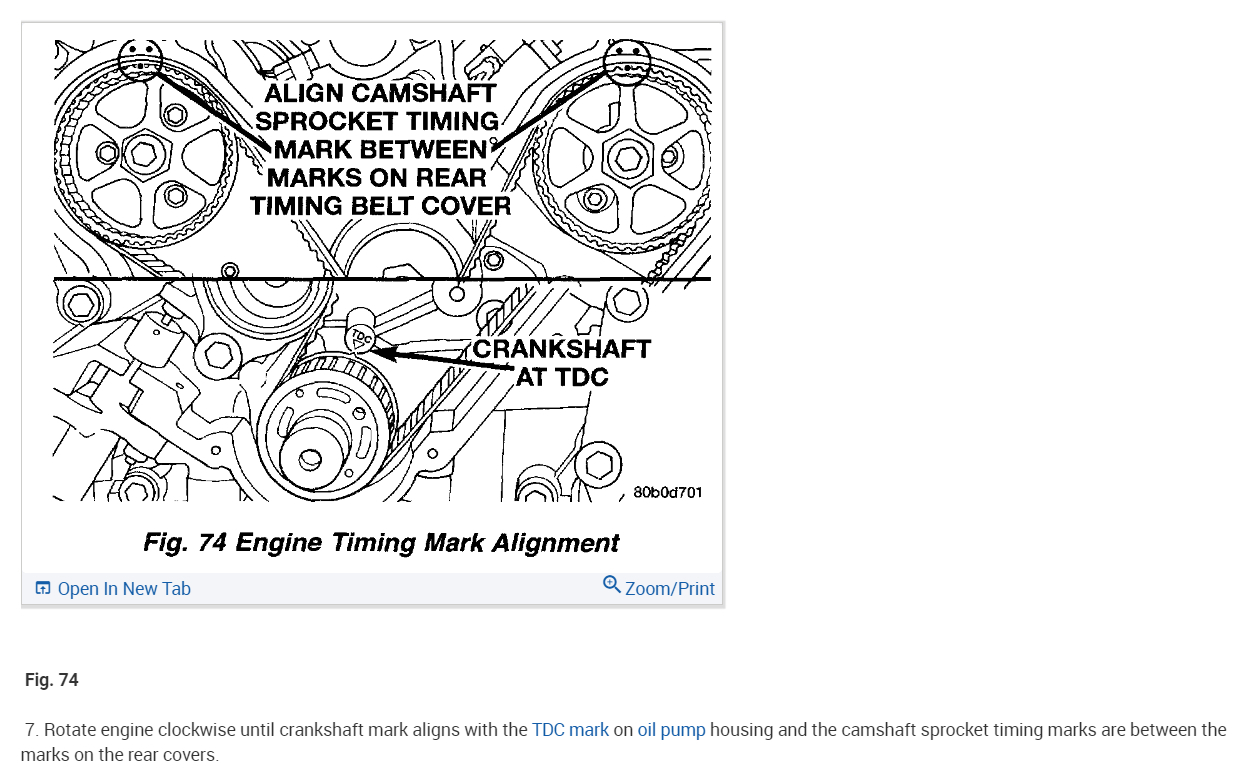 ALIGN CAMSHAFT SPROCKET TIMING MARK BETWEEN MARKS ON REAR TIMING BELT COVER

TDC

CRANKSHAFT AT TDC

80b0d701

Fig. 74 Engine Timing Mark Alignment

Open In New Tab

Zoom/Print

Fig. 74

7. Rotate engine clockwise until crankshaft mark aligns with the TDC mark on oil pump housing and the camshaft sprocket timing marks are between the marks on the rear covers.