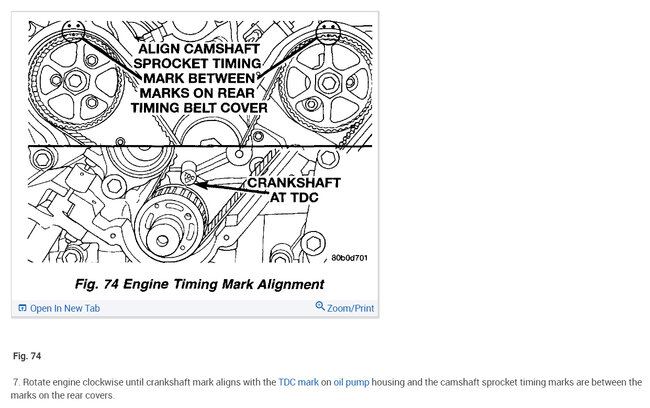 ALIGN CAMSHAFT SPROCKET TIMING MARK BETWEEN MARKS ON REAR TIMING BELT COVER

TDC

CRANKSHAFT AT TDC

80b0d701

Fig. 74 Engine Timing Mark Alignment

Open In New Tab

Zoom/Print

Fig. 74

7. Rotate engine clockwise until crankshaft mark aligns with the TDC mark on oil pump housing and the camshaft sprocket timing marks are between the marks on the rear covers.