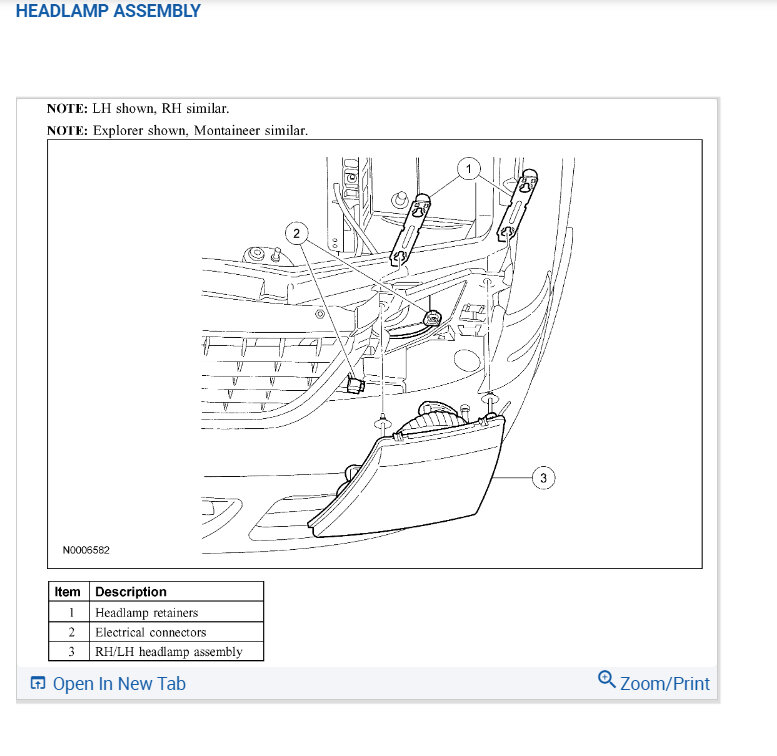 HEADLAMP ASSEMBLY

NOTE: LH shown, RH similar.

NOTE: Explorer shown, Montaineer similar.

1

2

3

N0006582

| Item | Description |
|---|---|
| 1 | Headlamp retainers |
| 2 | Electrical connectors |
| 3 | RH/LH headlamp assembly |

Open In New Tab

Zoom/Print