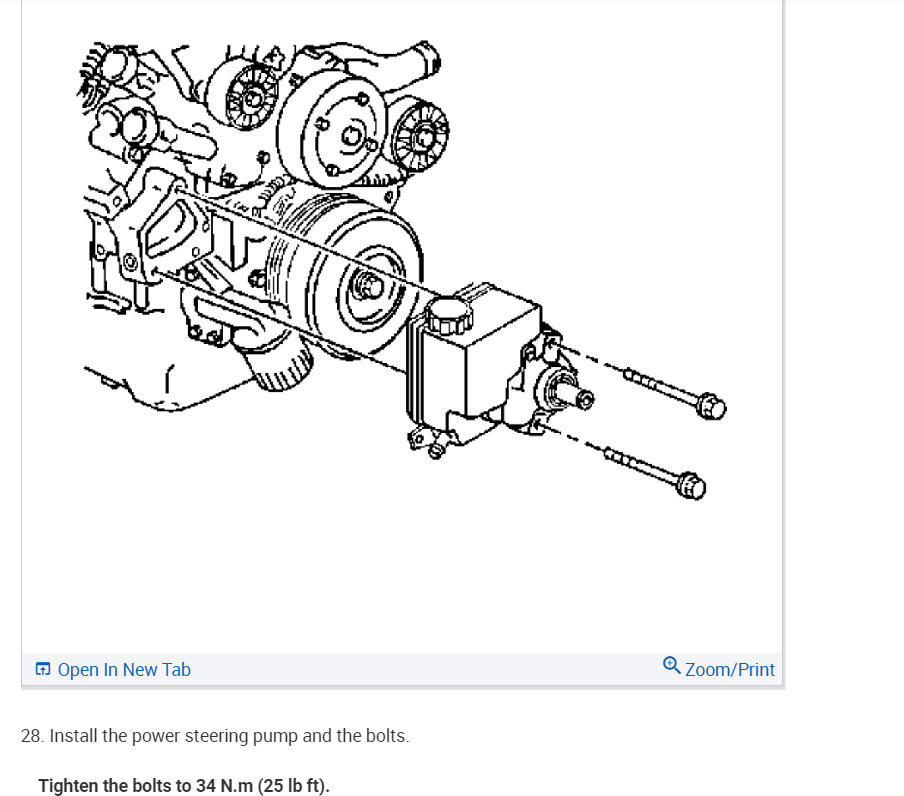 Open In New Tab

Zoom/Print

28. Install the power steering pump and the bolts.

Tighten the bolts to 34 N.m (25 lb ft).