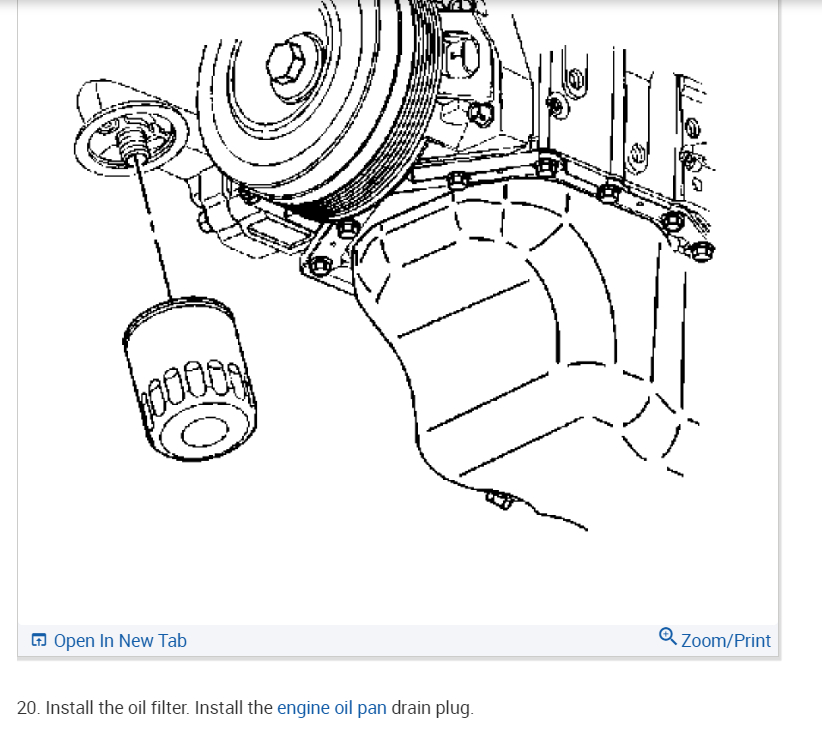 Open In New Tab

Zoom/Print

20. Install the oil filter. Install the engine oil pan drain plug.