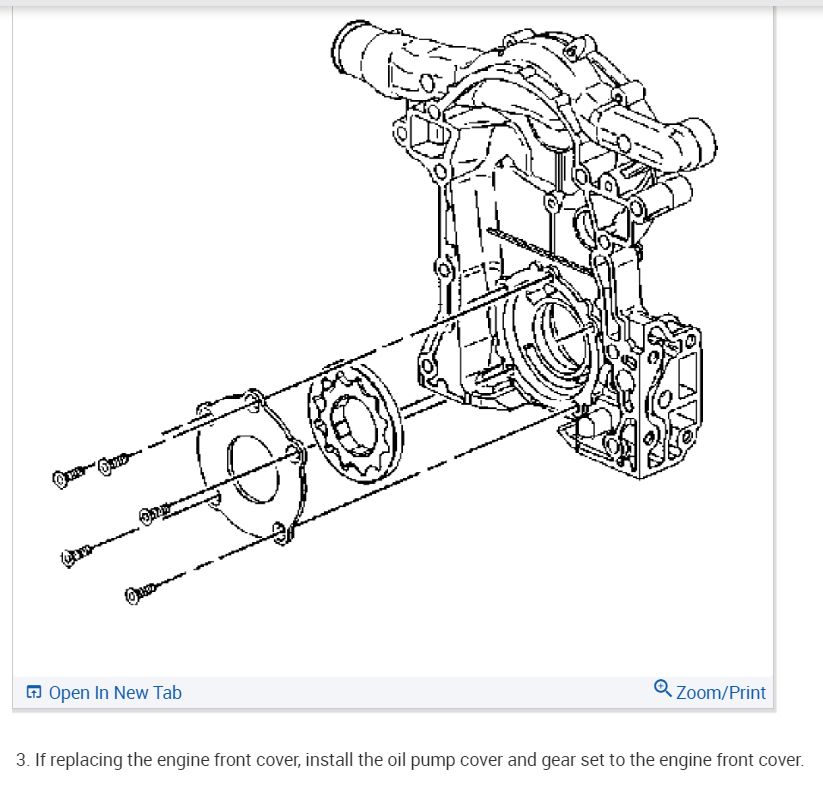 Open In New Tab

Zoom/Print

3. If replacing the engine front cover, install the oil pump cover and gear set to the engine front cover.