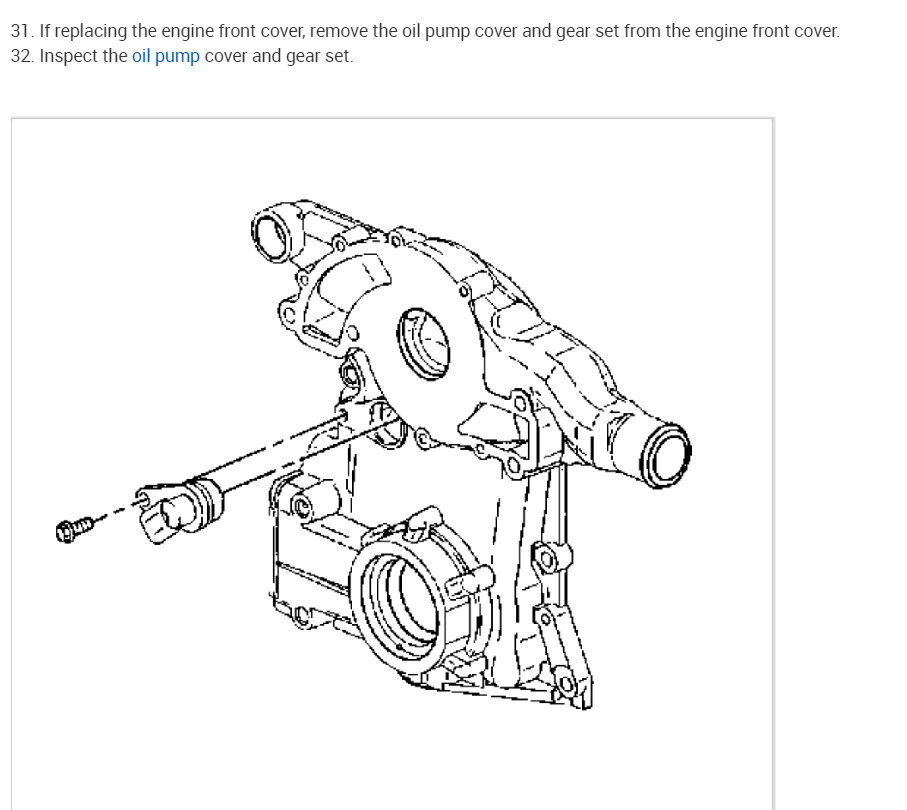 31. If replacing the engine front cover, remove the oil pump cover and gear set from the engine front cover.
32. Inspect the oil pump cover and gear set.