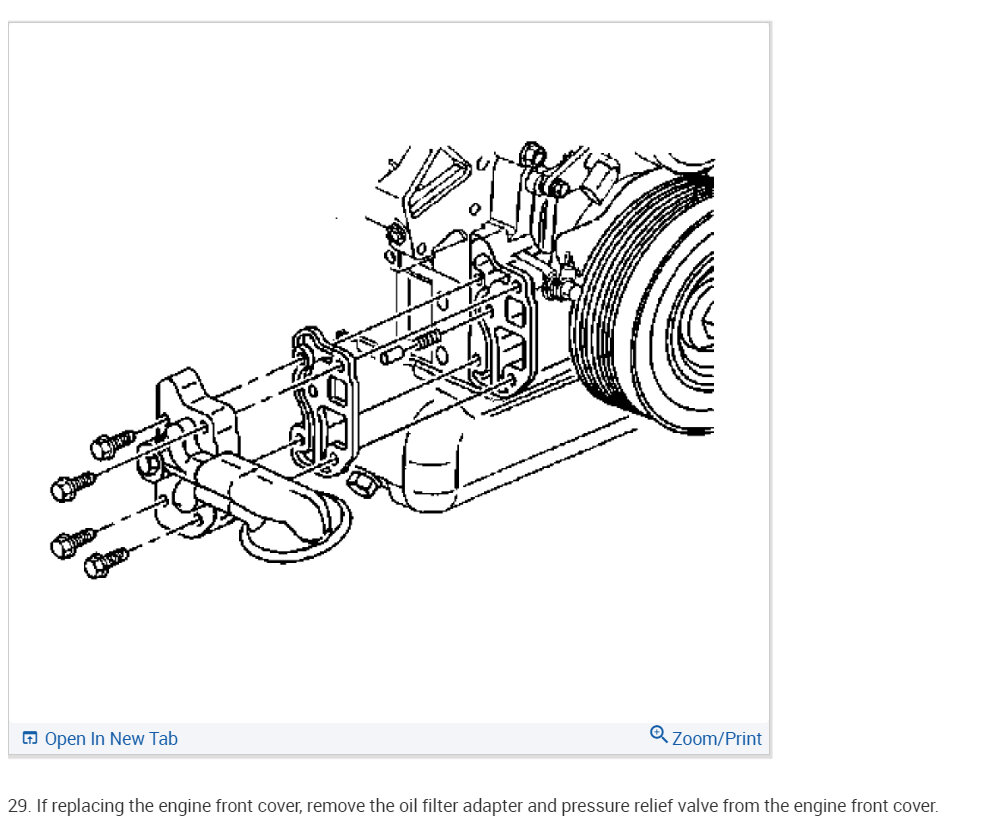 Open In New Tab

Zoom/Print

29. If replacing the engine front cover, remove the oil filter adapter and pressure relief valve from the engine front cover.