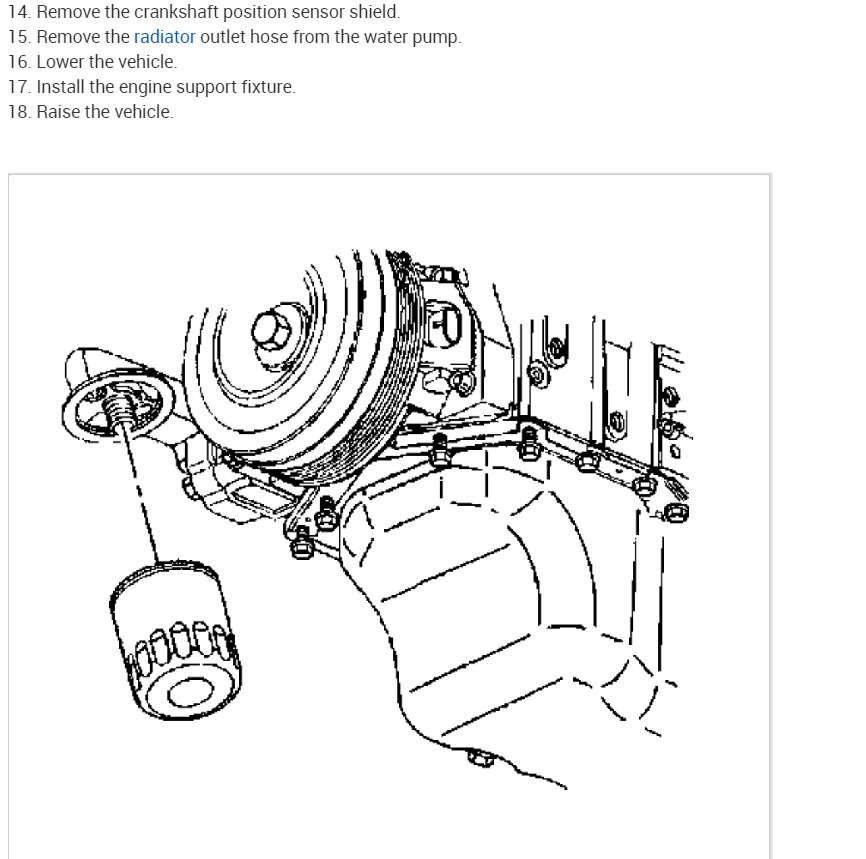 14. Remove the crankshaft position sensor shield.
15. Remove the radiator outlet hose from the water pump.
16. Lower the vehicle.
17. Install the engine support fixture.
18. Raise the vehicle.