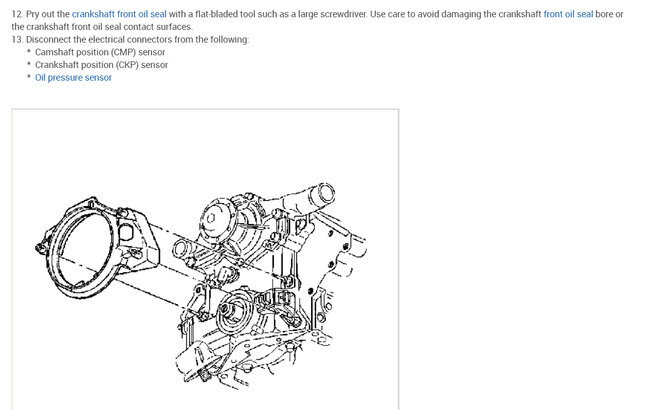 12. Pry out the crankshaft front oil seal with a flat-bladed tool such as a large screwdriver. Use care to avoid damaging the crankshaft front oil seal bore or the crankshaft front oil seal contact surfaces.

13. Disconnect the electrical connectors from the following:

* Camshaft position (CMP) sensor
* Crankshaft position (CKP) sensor
* Oil pressure sensor