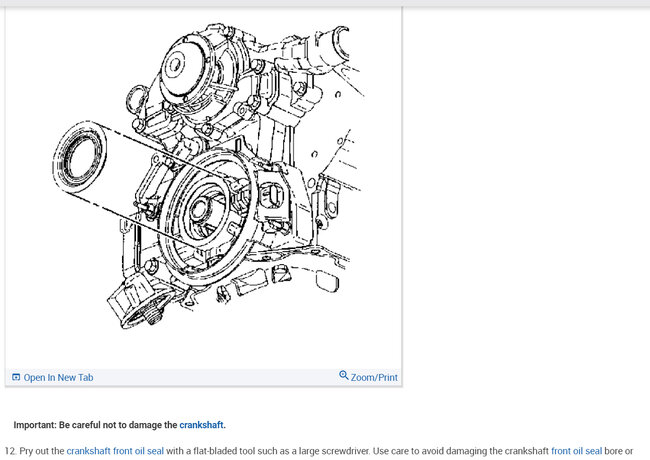 Open In New Tab

Zoom/Print

Important: Be careful not to damage the crankshaft.

12. Pry out the crankshaft front oil seal with a flat-bladed tool such as a large screwdriver. Use care to avoid damaging the crankshaft front oil seal bore or