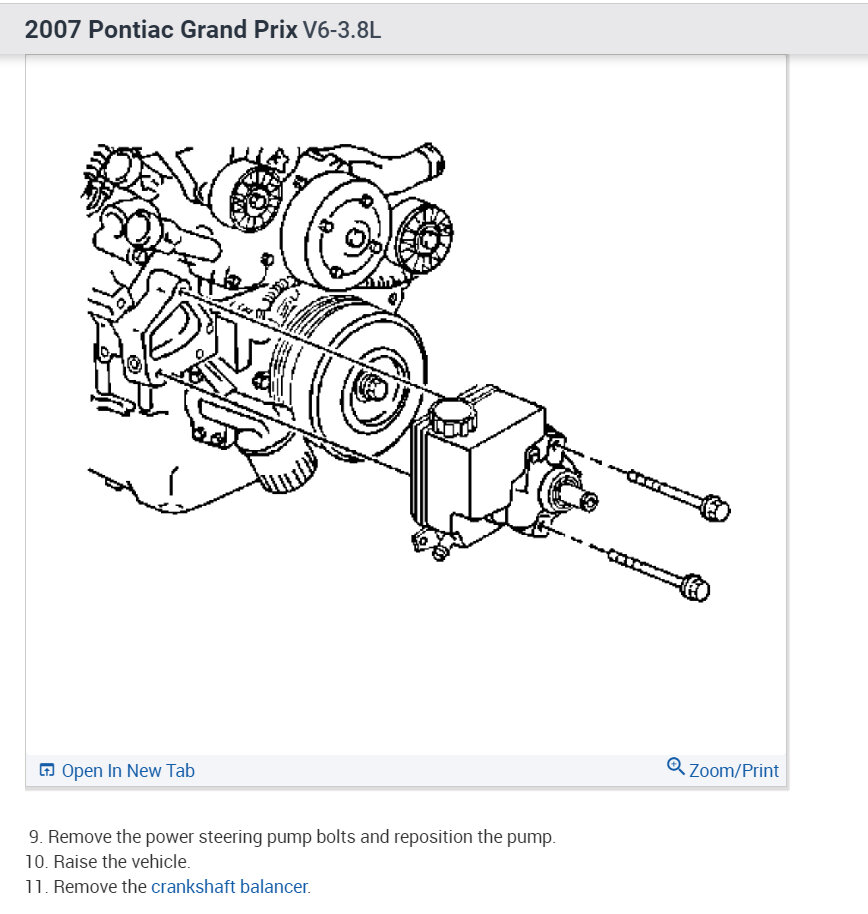 2007 Pontiac Grand Prix V6-3.8L

Open In New Tab

Zoom/Print

9. Remove the power steering pump bolts and reposition the pump.
10. Raise the vehicle.
11. Remove the crankshaft balancer.