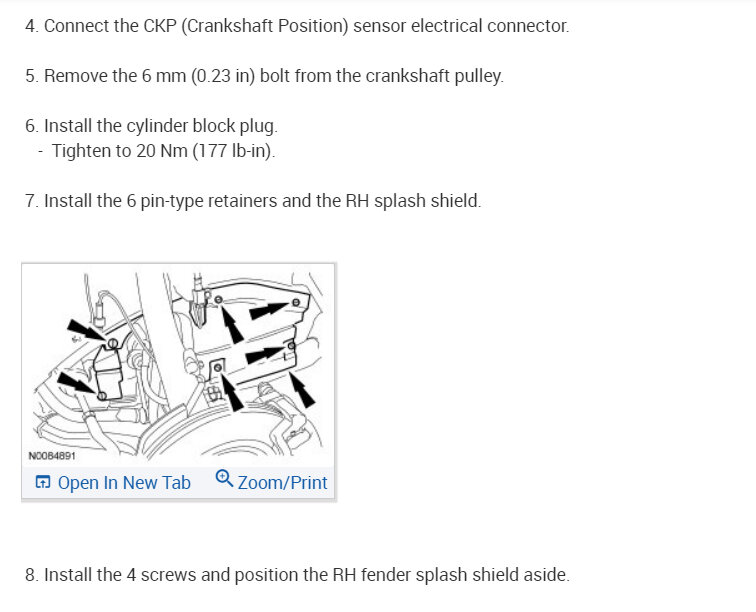 4. Connect the CKP (Crankshaft Position) sensor electrical connector.

5. Remove the 6 mm (0.23 in) bolt from the crankshaft pulley.

6. Install the cylinder block plug.
- Tighten to 20 Nm (177 lb-in).

7. Install the 6 pin-type retainers and the RH splash shield.

N0084891

Open In New Tab Zoom/Print

8. Install the 4 screws and position the RH fender splash shield aside.