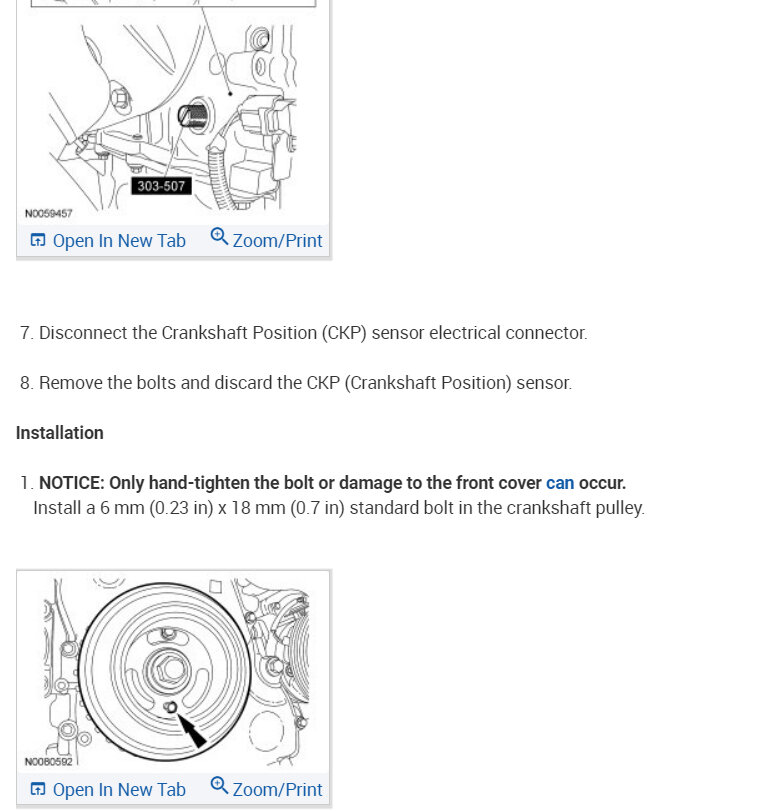 303-507

N0059457

Open In New Tab Zoom/Print

7. Disconnect the Crankshaft Position (CKP) sensor electrical connector.

8. Remove the bolts and discard the CKP (Crankshaft Position) sensor.

Installation

1. NOTICE: Only hand-tighten the bolt or damage to the front cover can occur.
Install a 6 mm (0.23 in) x 18 mm (0.7 in) standard bolt in the crankshaft pulley.

N0080592

Open In New Tab Zoom/Print