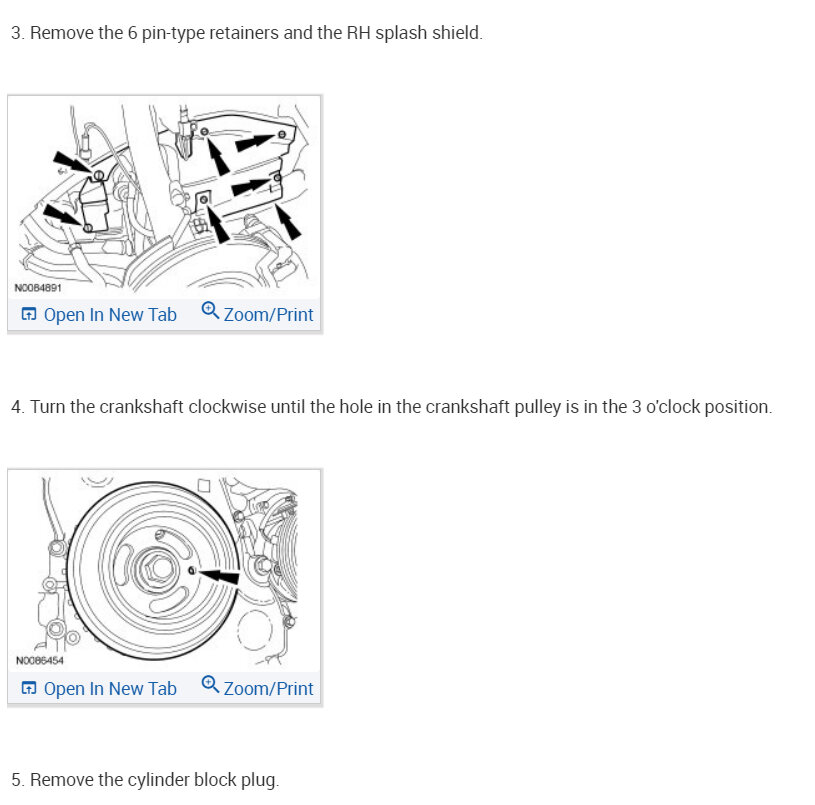 3. Remove the 6 pin-type retainers and the RH splash shield.

N0084891

Open In New Tab Zoom/Print

4. Turn the crankshaft clockwise until the hole in the crankshaft pulley is in the 3 o'clock position.

N0086454

Open In New Tab Zoom/Print

5. Remove the cylinder block plug.