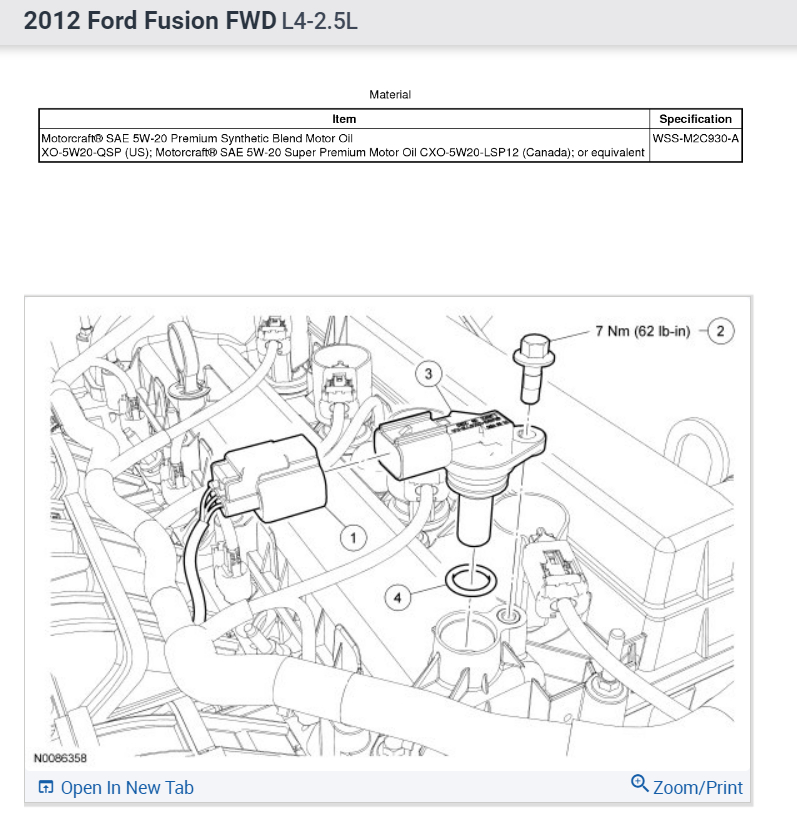 2012 Ford Fusion FWD L4-2.5L

Material

| Item | Specification |
|---|---|
| Motorcraft® SAE 5W-20 Premium Synthetic Blend Motor Oil XO-5W20-QSP (US); Motorcraft® SAE 5W-20 Super Premium Motor Oil CXO-5W20-LSP12 (Canada); or equivalent | WSS-M2C930-A |

7 Nm (62 lb-in) 2

3

1

4

N0086358

Open In New Tab

Zoom/Print