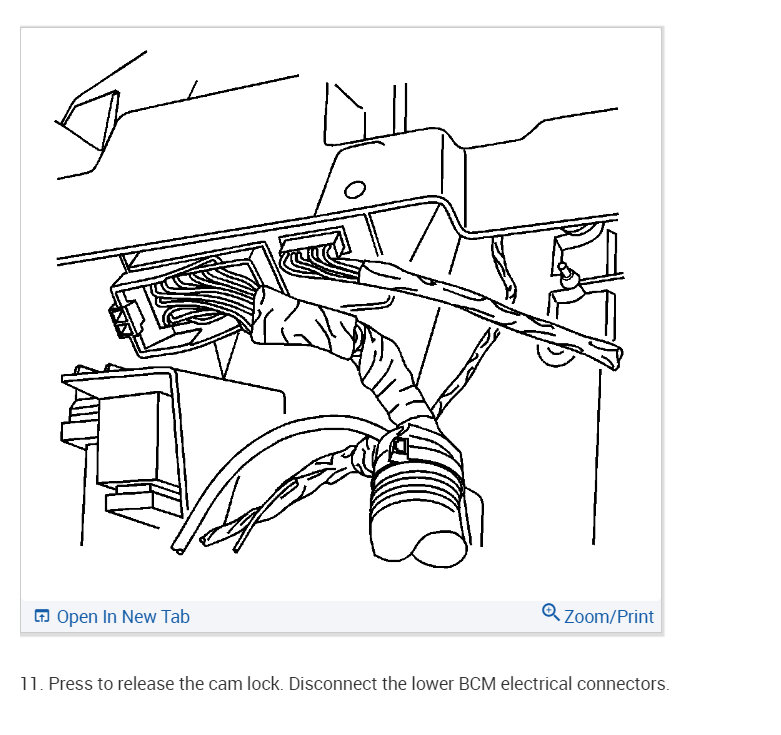 Open In New Tab

Zoom/Print

11. Press to release the cam lock. Disconnect the lower BCM electrical connectors.