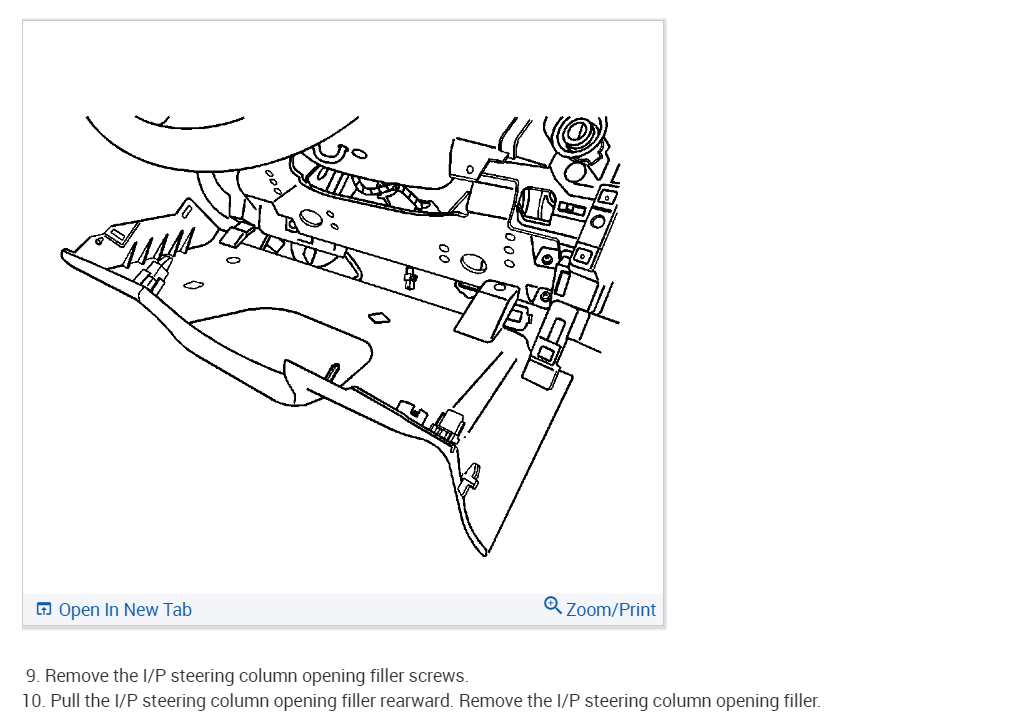 Open In New Tab

Zoom/Print

9. Remove the I/P steering column opening filler screws.
10. Pull the I/P steering column opening filler rearward. Remove the I/P steering column opening filler.