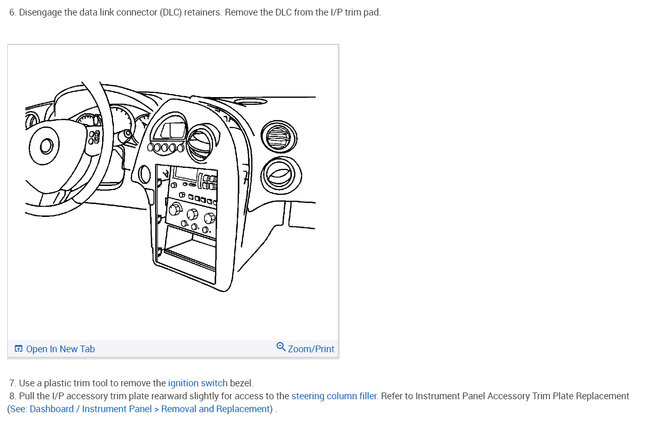 6. Disengage the data link connector (DLC) retainers. Remove the DLC from the I/P trim pad.

Open In New Tab

Zoom/Print

7. Use a plastic trim tool to remove the ignition switch bezel.
8. Pull the I/P accessory trim plate rearward slightly for access to the steering column filler. Refer to Instrument Panel Accessory Trim Plate Replacement (See: Dashboard / Instrument Panel > Removal and Replacement) .