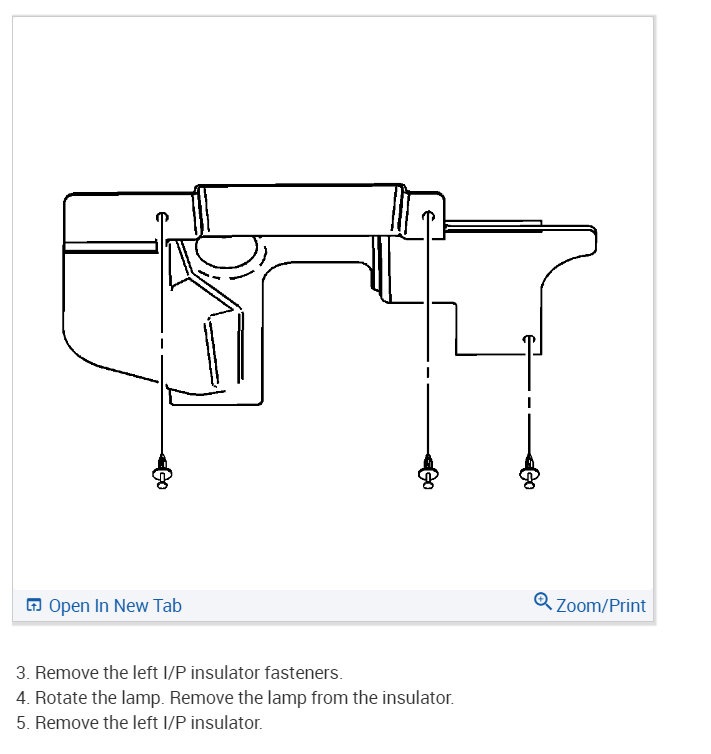 Open In New Tab

Zoom/Print

3. Remove the left I/P insulator fasteners.
4. Rotate the lamp. Remove the lamp from the insulator.
5. Remove the left I/P insulator.