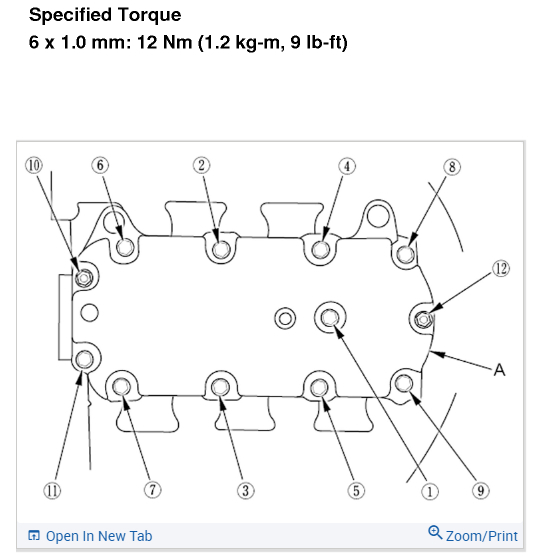 Specified Torque
6 x 1.0 mm: 12 Nm (1.2 kg-m, 9 lb-ft)

⑩ ⑥ ② ④ ⑧

⑫

A

⑪ ⑦ ③ ⑤ ① ⑨

Open In New Tab

Zoom/Print