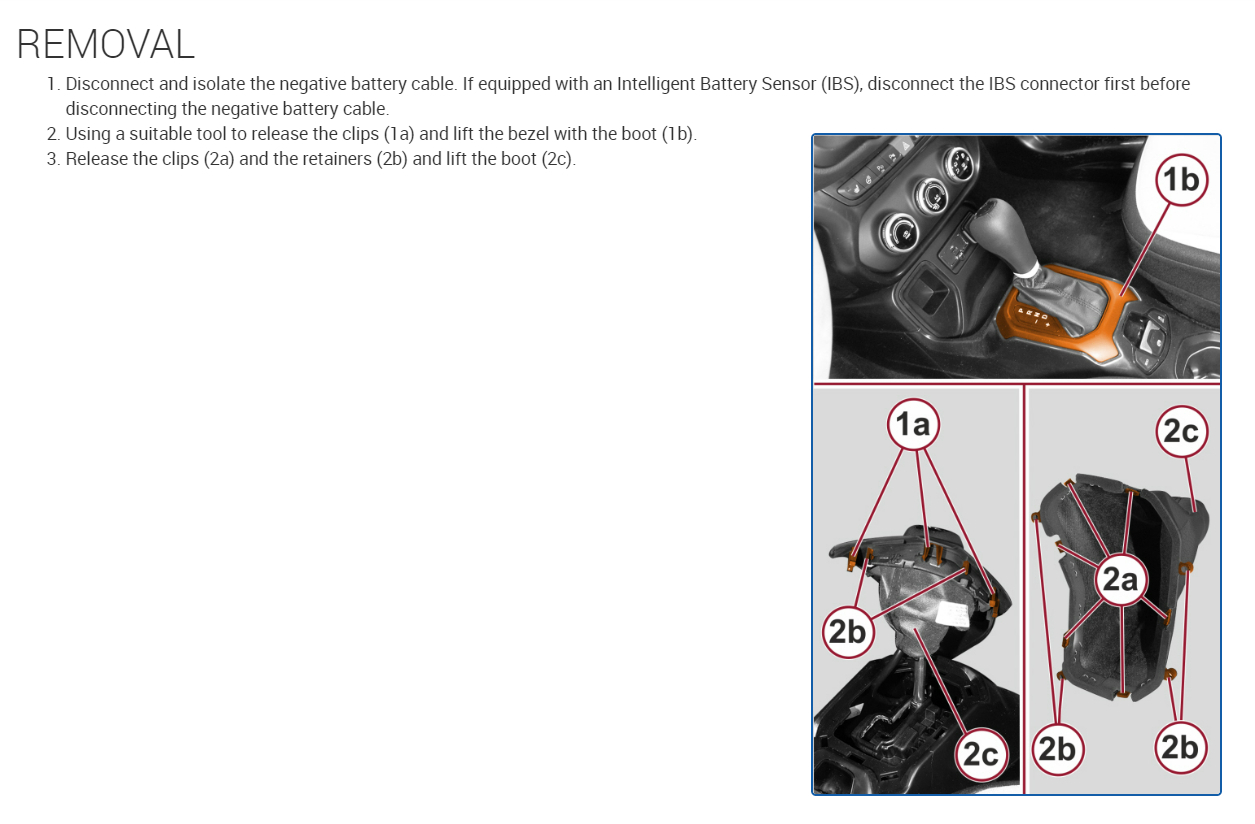 REMOVAL

1. Disconnect and isolate the negative battery cable. If equipped with an Intelligent Battery Sensor (IBS), disconnect the IBS connector first before disconnecting the negative battery cable.
2. Using a suitable tool to release the clips (1a) and lift the bezel with the boot (1b).
3. Release the clips (2a) and the retainers (2b) and lift the boot (2c).

1b

1a

2b

2c

2c

2a

2b

2b