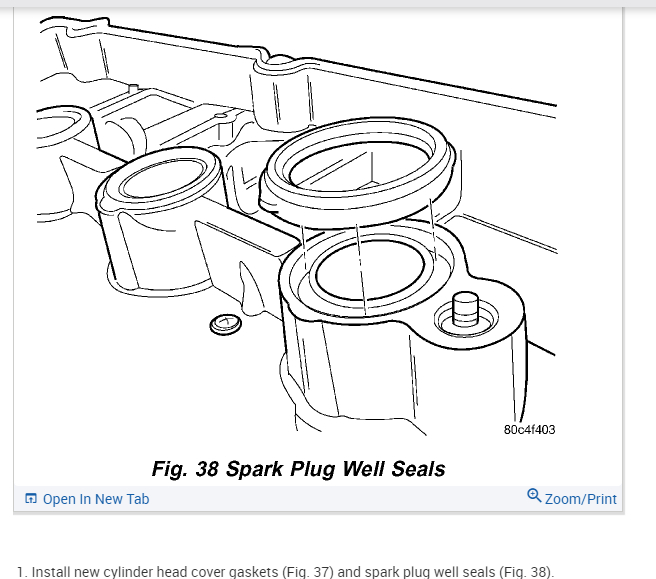 80c4f403

Fig. 38 Spark Plug Well Seals

Open In New Tab

Zoom/Print

1. Install new cylinder head cover gaskets (Fig. 37) and spark plug well seals (Fig. 38).