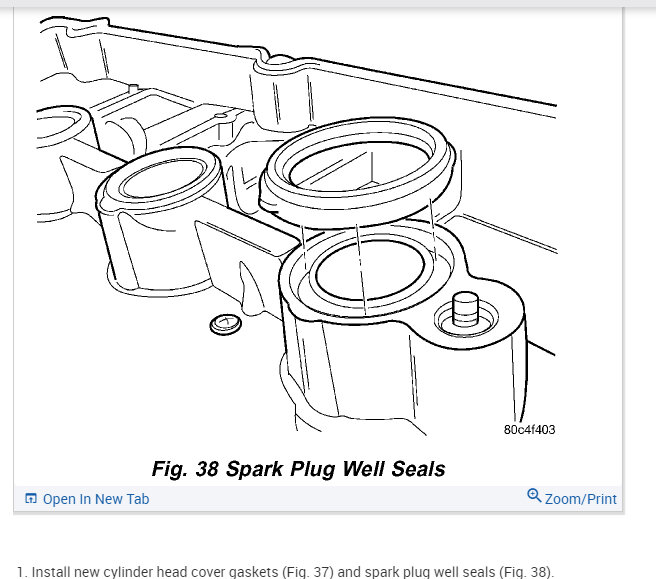 80c4f403

Fig. 38 Spark Plug Well Seals

Open In New Tab

Zoom/Print

1. Install new cylinder head cover gaskets (Fig. 37) and spark plug well seals (Fig. 38).