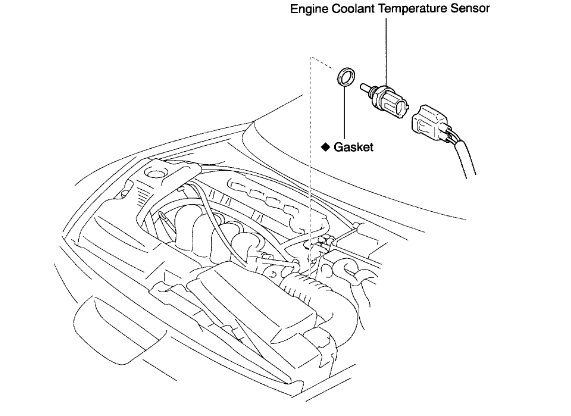 Engine Coolant Temperature Sensor

◆ Gasket