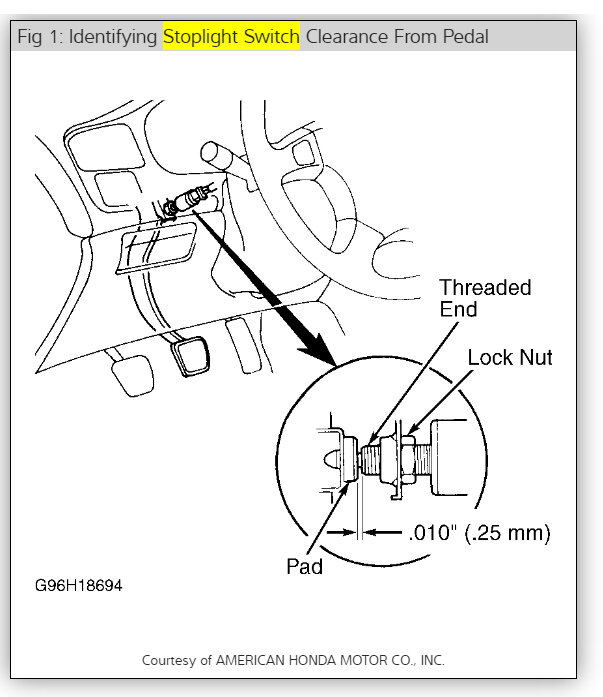 Fig 1: Identifying Stoplight Switch Clearance From Pedal

Threaded End

Lock Nut

.010" (.25 mm)

Pad

G96H18694

Courtesy of AMERICAN HONDA MOTOR CO., INC.