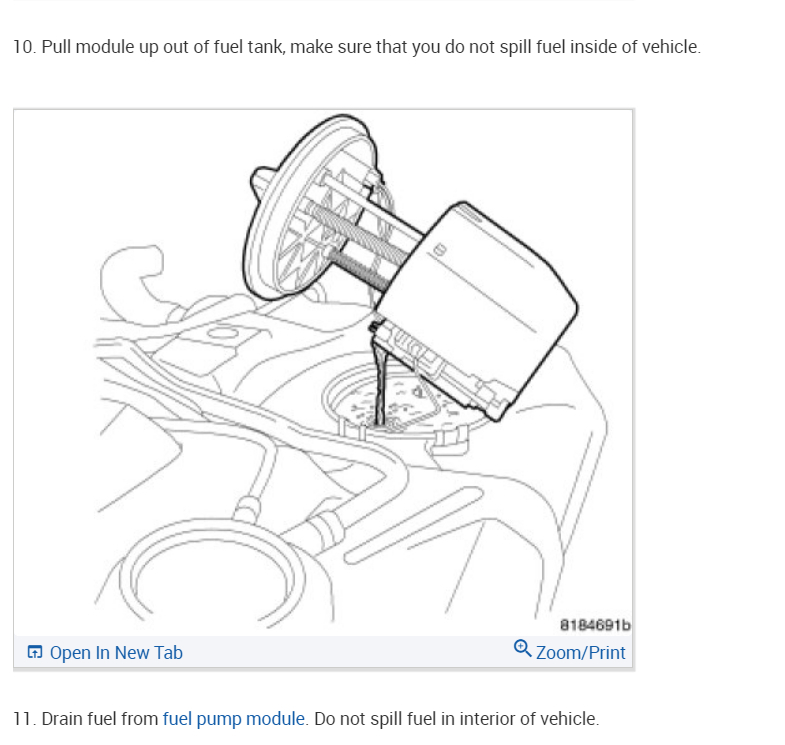 10. Pull module up out of fuel tank, make sure that you do not spill fuel inside of vehicle.

8184691b

Open In New Tab

Zoom/Print

11. Drain fuel from fuel pump module. Do not spill fuel in interior of vehicle.