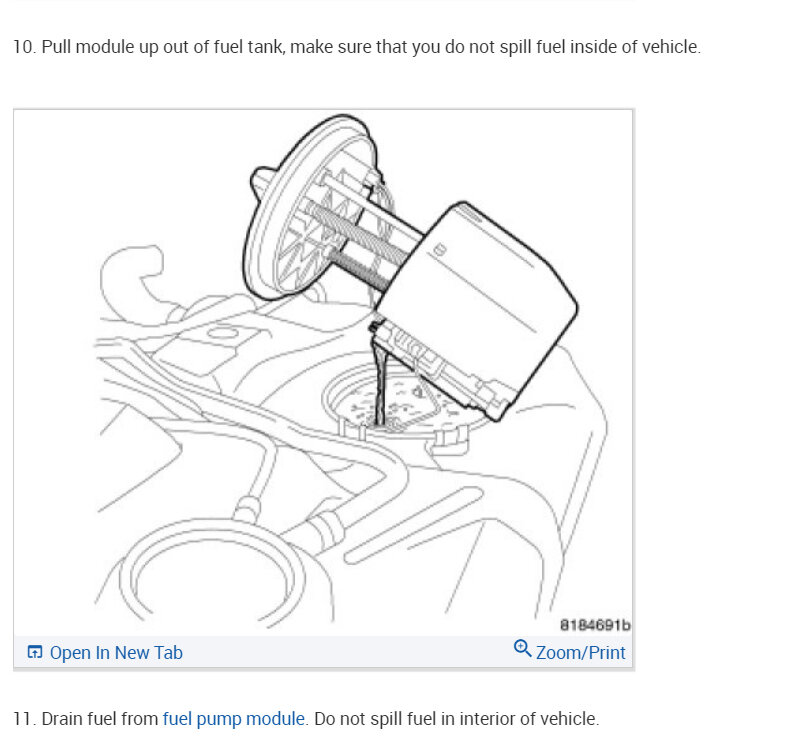 10. Pull module up out of fuel tank, make sure that you do not spill fuel inside of vehicle.

8184691b

Open In New Tab

Zoom/Print

11. Drain fuel from fuel pump module. Do not spill fuel in interior of vehicle.