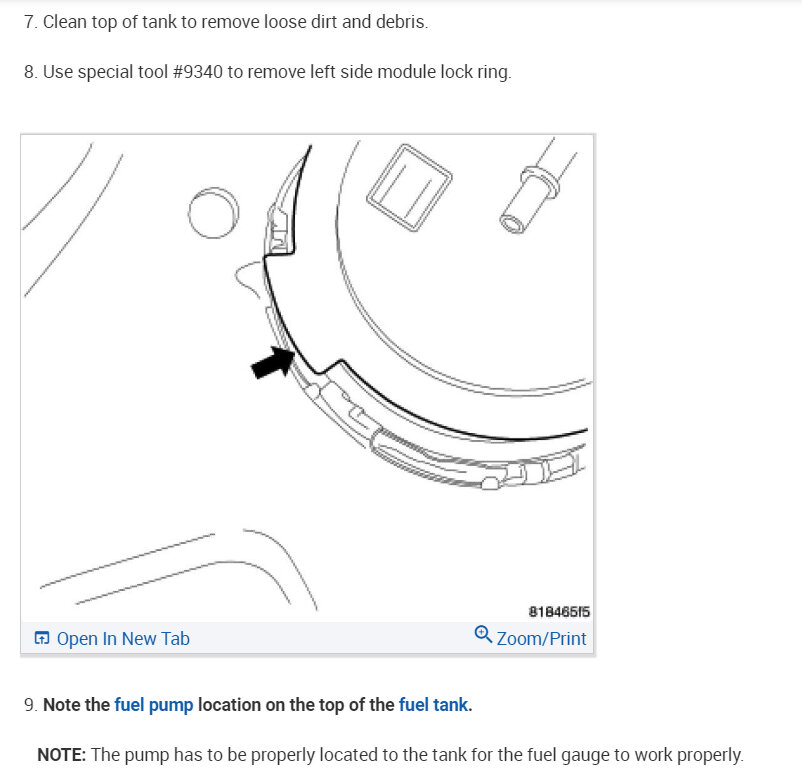 7. Clean top of tank to remove loose dirt and debris.

8. Use special tool #9340 to remove left side module lock ring.

818465f5

Open In New Tab

Zoom/Print

9. Note the fuel pump location on the top of the fuel tank.

NOTE: The pump has to be properly located to the tank for the fuel gauge to work properly.