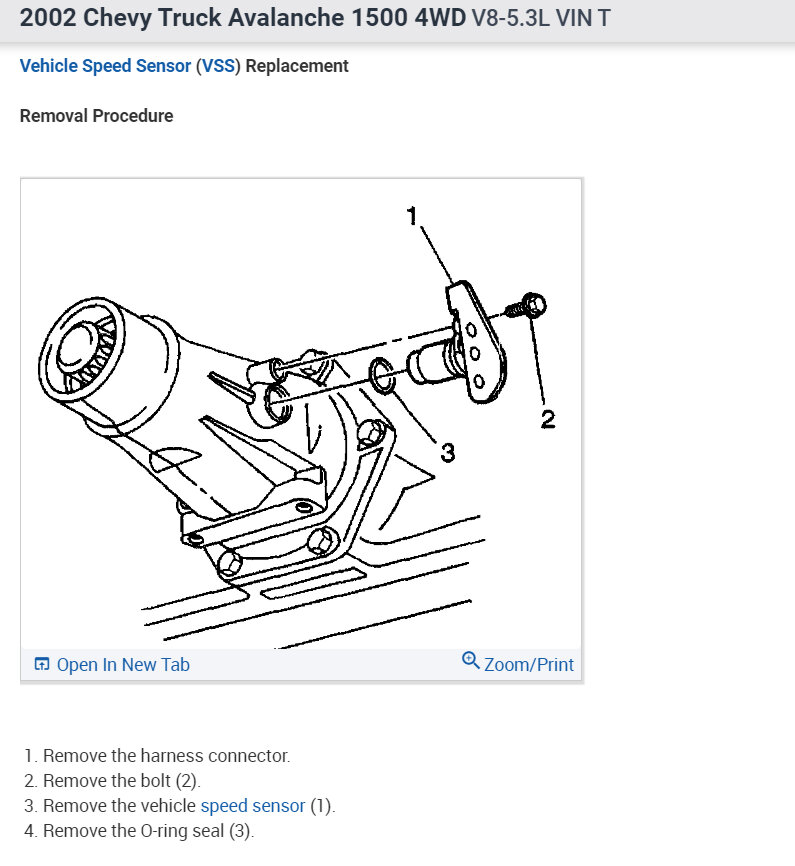 2002 Chevy Truck Avalanche 1500 4WD V8-5.3L VIN T

Vehicle Speed Sensor (VSS) Replacement

Removal Procedure

1

2

3

Open In New Tab

Zoom/Print

1. Remove the harness connector.
2. Remove the bolt (2).
3. Remove the vehicle speed sensor (1).
4. Remove the O-ring seal (3).