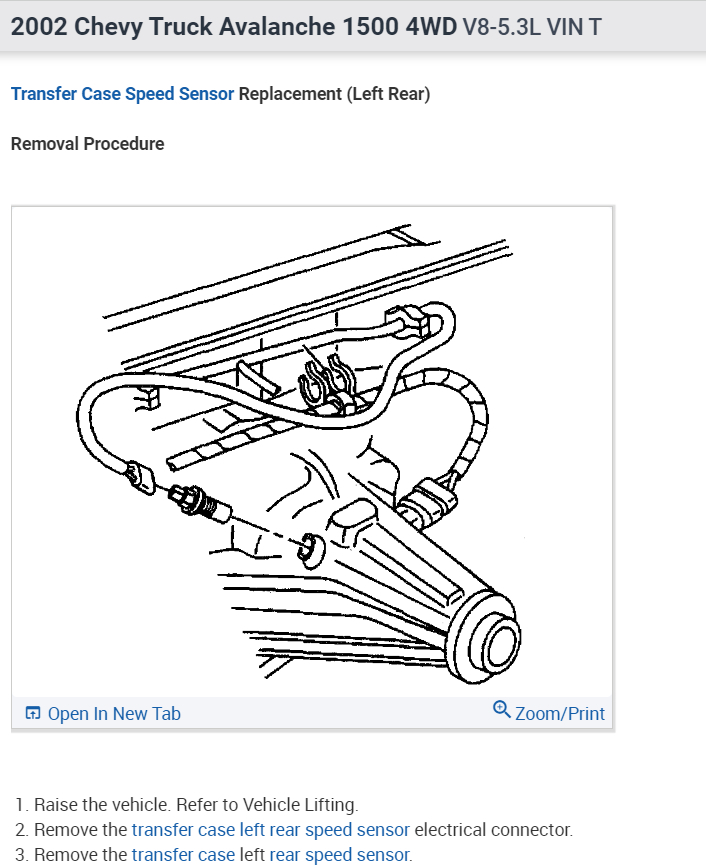 2002 Chevy Truck Avalanche 1500 4WD V8-5.3L VIN T

Transfer Case Speed Sensor Replacement (Left Rear)

Removal Procedure

Open In New Tab

Zoom/Print

1. Raise the vehicle. Refer to Vehicle Lifting.
2. Remove the transfer case left rear speed sensor electrical connector.
3. Remove the transfer case left rear speed sensor.