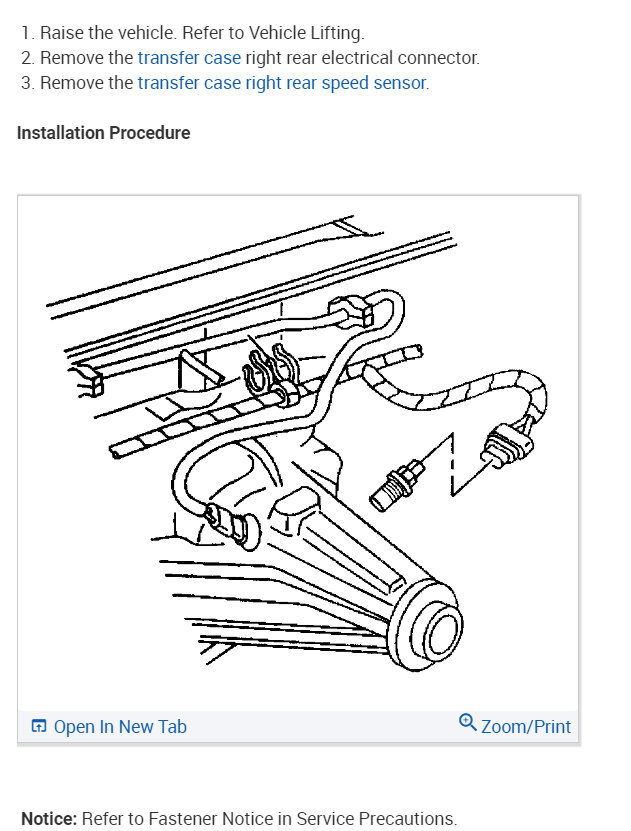 1. Raise the vehicle. Refer to Vehicle Lifting.
2. Remove the transfer case right rear electrical connector.
3. Remove the transfer case right rear speed sensor.

Installation Procedure

Open In New Tab

Zoom/Print

Notice: Refer to Fastener Notice in Service Precautions.