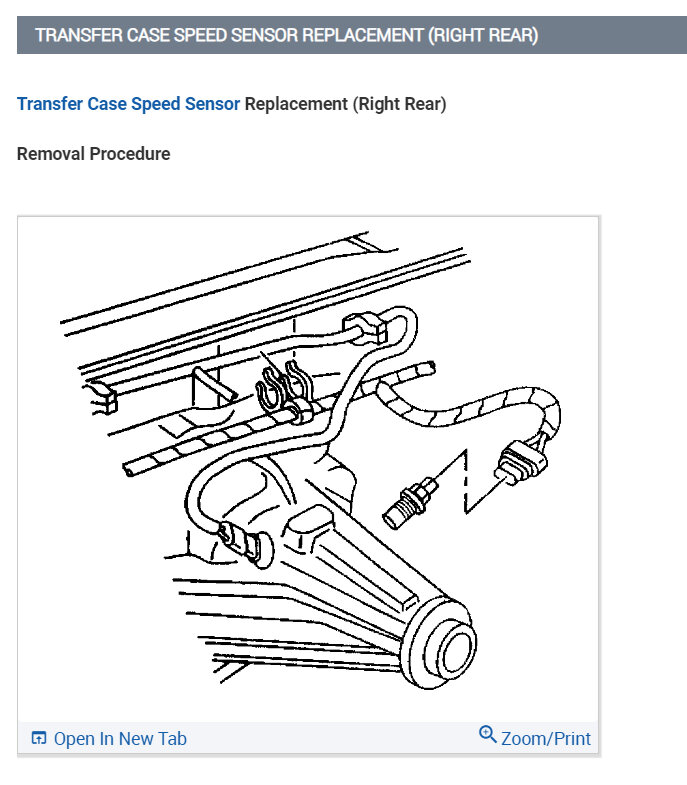 TRANSFER CASE SPEED SENSOR REPLACEMENT (RIGHT REAR)

Transfer Case Speed Sensor Replacement (Right Rear)

Removal Procedure

Open In New Tab

Zoom/Print