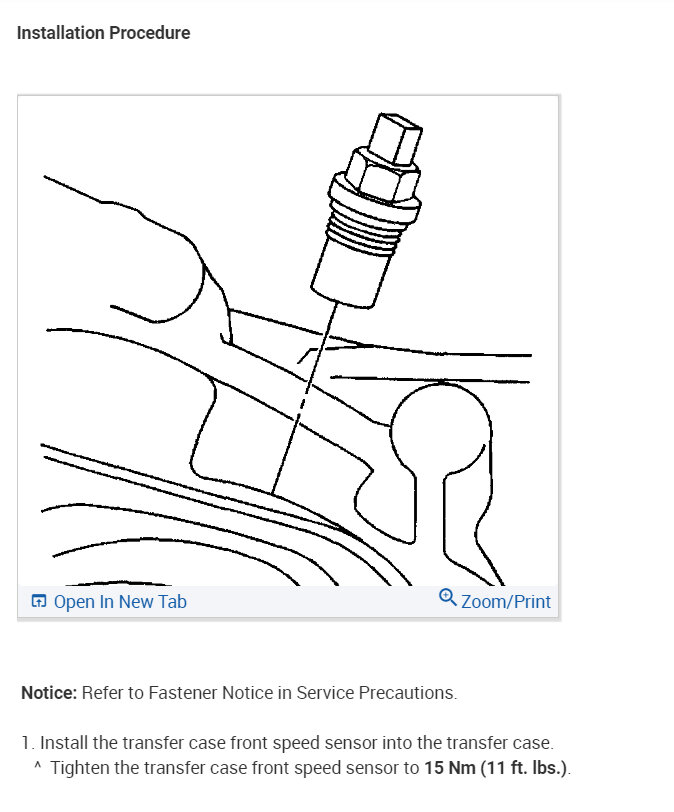 Installation Procedure

Open In New Tab

Zoom/Print

Notice: Refer to Fastener Notice in Service Precautions.

1. Install the transfer case front speed sensor into the transfer case.
^ Tighten the transfer case front speed sensor to 15 Nm (11 ft. lbs.).