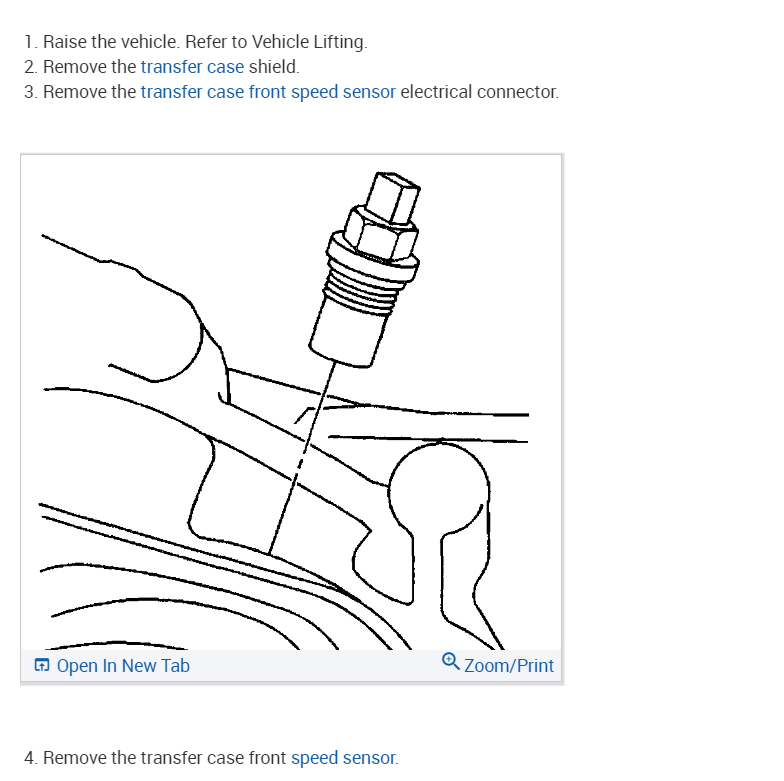 1. Raise the vehicle. Refer to Vehicle Lifting.
2. Remove the transfer case shield.
3. Remove the transfer case front speed sensor electrical connector.

Open In New Tab

Zoom/Print

4. Remove the transfer case front speed sensor.