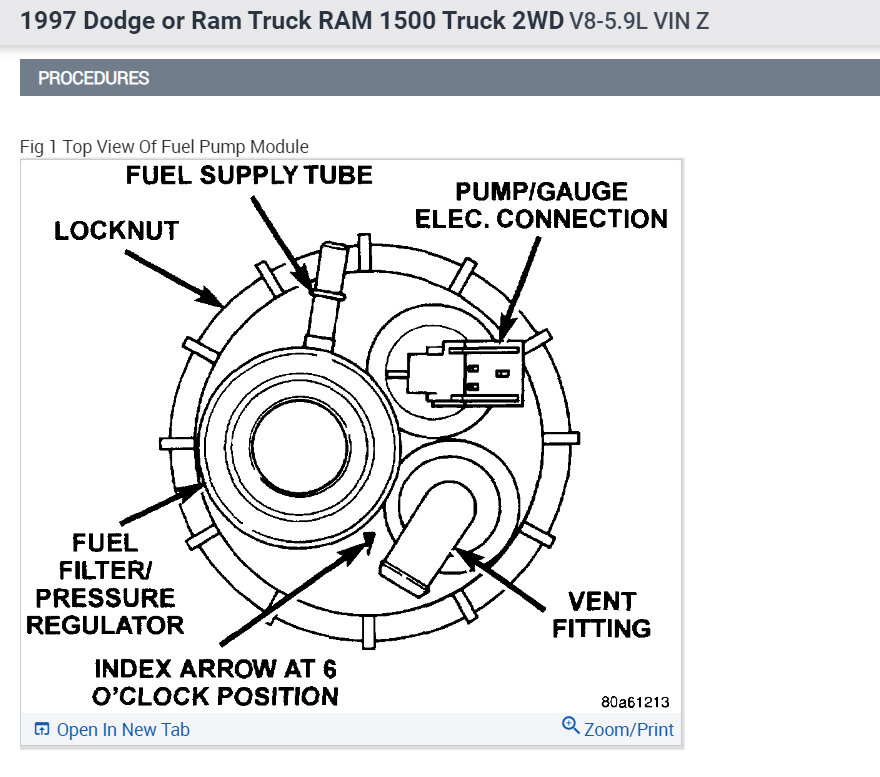 1997 Dodge or Ram Truck RAM 1500 Truck 2WD V8-5.9L VIN Z

PROCEDURES

Fig 1 Top View Of Fuel Pump Module

FUEL SUPPLY TUBE

PUMP/GAUGE ELEC. CONNECTION

LOCKNUT

FUEL FILTER/ PRESSURE REGULATOR

VENT FITTING

INDEX ARROW AT 6 O'CLOCK POSITION

80a61213

Open In New Tab

Zoom/Print