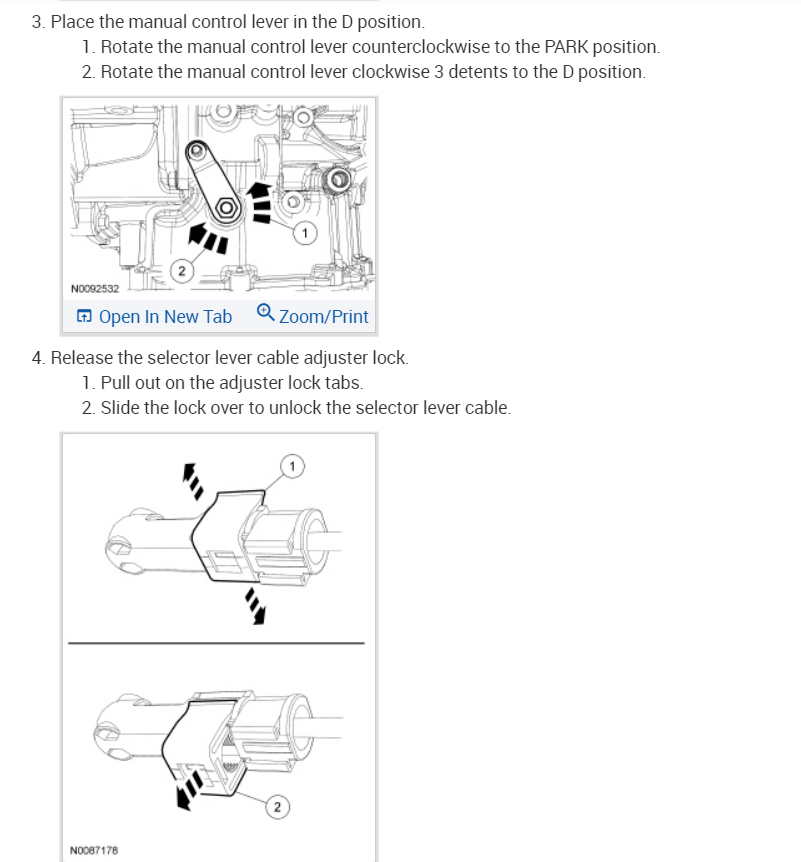 3. Place the manual control lever in the D position.

1. Rotate the manual control lever counterclockwise to the PARK position.
2. Rotate the manual control lever clockwise 3 detents to the D position.

1
2
N0092532

Open In New Tab Zoom/Print

4. Release the selector lever cable adjuster lock.

1. Pull out on the adjuster lock tabs.
2. Slide the lock over to unlock the selector lever cable.

1
2
N0087178