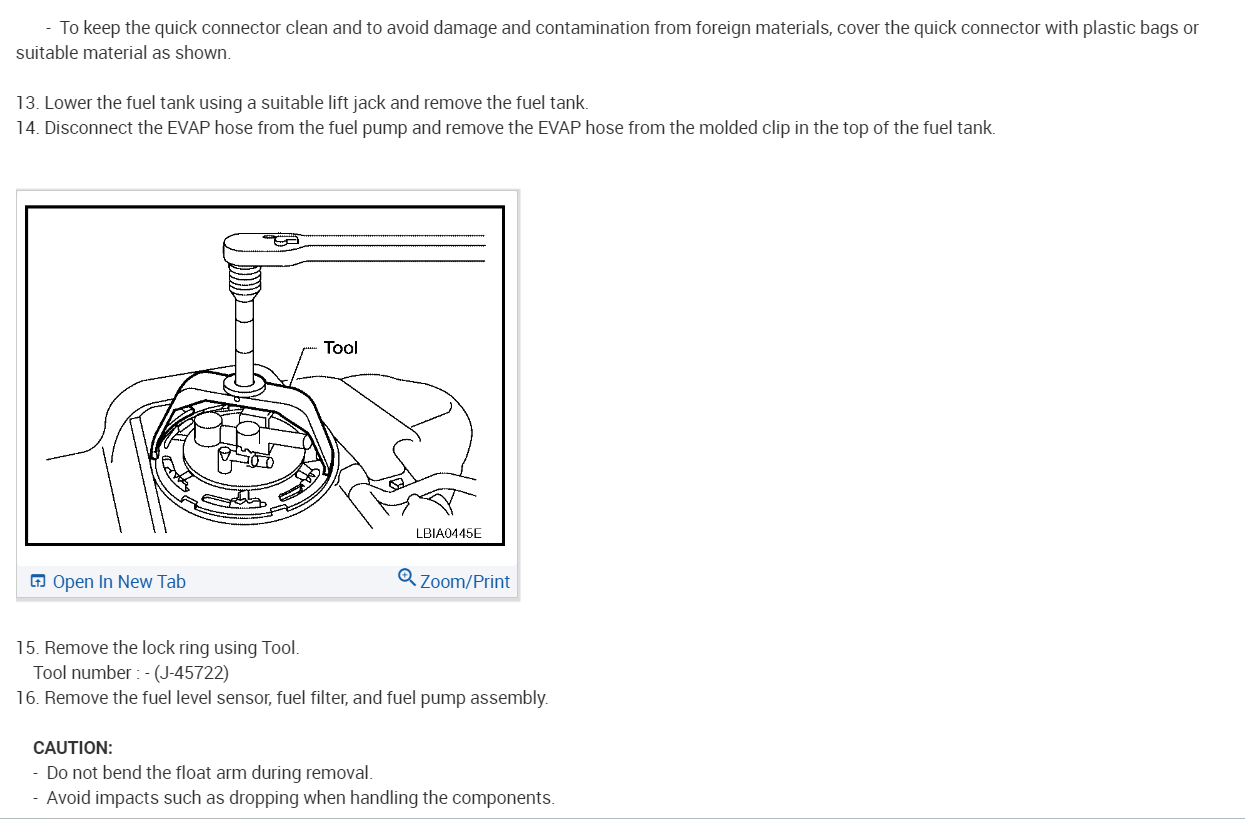 - To keep the quick connector clean and to avoid damage and contamination from foreign materials, cover the quick connector with plastic bags or suitable material as shown.

13. Lower the fuel tank using a suitable lift jack and remove the fuel tank.
14. Disconnect the EVAP hose from the fuel pump and remove the EVAP hose from the molded clip in the top of the fuel tank.

Tool

LBIA0445E

Open In New Tab

Zoom/Print

15. Remove the lock ring using Tool.
Tool number : - (J-45722)
16. Remove the fuel level sensor, fuel filter, and fuel pump assembly.

CAUTION:
- Do not bend the float arm during removal.
- Avoid impacts such as dropping when handling the components.