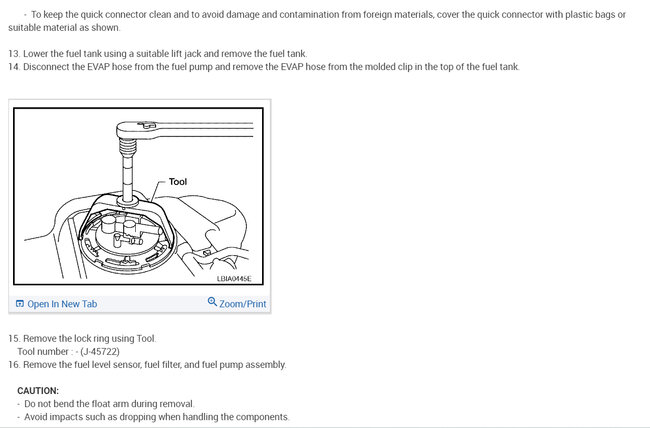 - To keep the quick connector clean and to avoid damage and contamination from foreign materials, cover the quick connector with plastic bags or suitable material as shown.

13. Lower the fuel tank using a suitable lift jack and remove the fuel tank.
14. Disconnect the EVAP hose from the fuel pump and remove the EVAP hose from the molded clip in the top of the fuel tank.

Tool

LBIA0445E

Open In New Tab

Zoom/Print

15. Remove the lock ring using Tool.
Tool number : - (J-45722)
16. Remove the fuel level sensor, fuel filter, and fuel pump assembly.

CAUTION:
- Do not bend the float arm during removal.
- Avoid impacts such as dropping when handling the components.