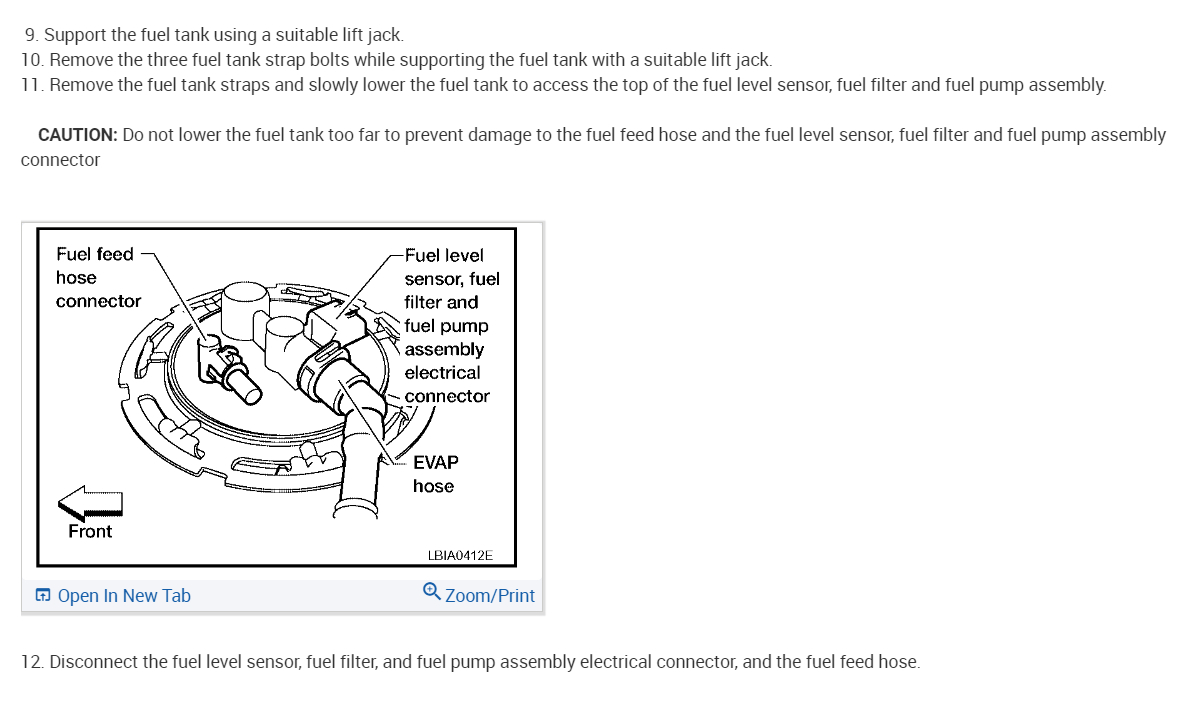 9. Support the fuel tank using a suitable lift jack.
10. Remove the three fuel tank strap bolts while supporting the fuel tank with a suitable lift jack.
11. Remove the fuel tank straps and slowly lower the fuel tank to access the top of the fuel level sensor, fuel filter and fuel pump assembly.

CAUTION: Do not lower the fuel tank too far to prevent damage to the fuel feed hose and the fuel level sensor, fuel filter and fuel pump assembly connector

Fuel feed hose connector
Fuel level sensor, fuel filter and fuel pump assembly electrical connector
EVAP hose
Front
LBIA0412E

Open In New Tab
Zoom/Print

12. Disconnect the fuel level sensor, fuel filter, and fuel pump assembly electrical connector, and the fuel feed hose.