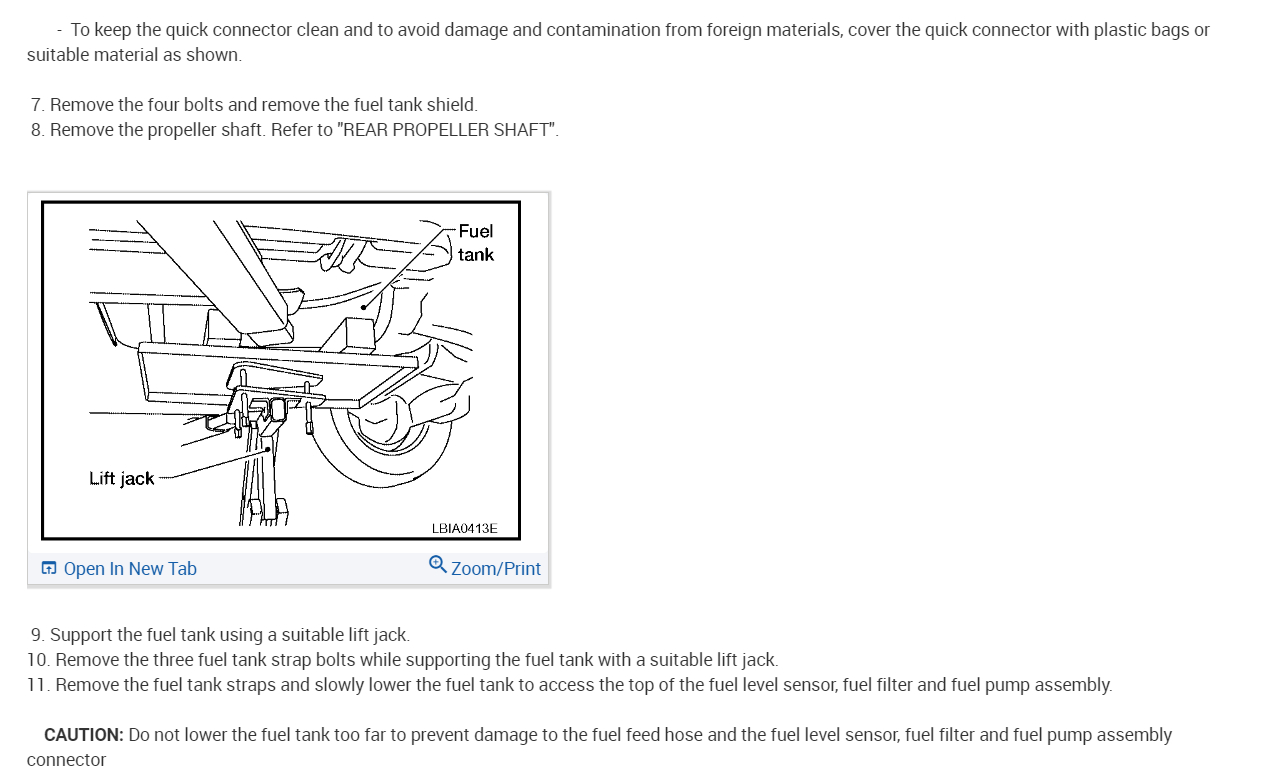 - To keep the quick connector clean and to avoid damage and contamination from foreign materials, cover the quick connector with plastic bags or suitable material as shown.

7. Remove the four bolts and remove the fuel tank shield.
8. Remove the propeller shaft. Refer to "REAR PROPELLER SHAFT".

Fuel tank
Lift jack
LBIA0413E

Open In New Tab
Zoom/Print

9. Support the fuel tank using a suitable lift jack.
10. Remove the three fuel tank strap bolts while supporting the fuel tank with a suitable lift jack.
11. Remove the fuel tank straps and slowly lower the fuel tank to access the top of the fuel level sensor, fuel filter and fuel pump assembly.

CAUTION: Do not lower the fuel tank too far to prevent damage to the fuel feed hose and the fuel level sensor, fuel filter and fuel pump assembly connector