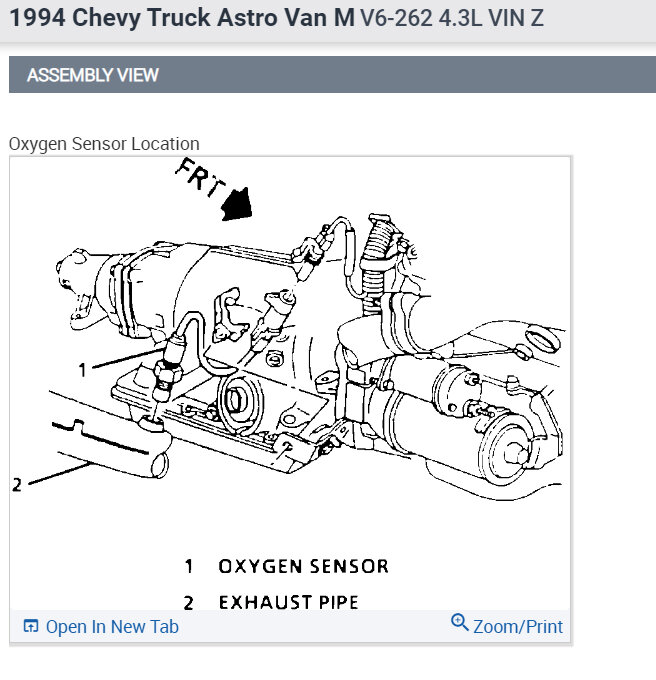 1994 Chevy Truck Astro Van M V6-262 4.3L VIN Z

ASSEMBLY VIEW

Oxygen Sensor Location

FRT

1

2

1 OXYGEN SENSOR

2 EXHAUST PIPE

Open In New Tab

Zoom/Print