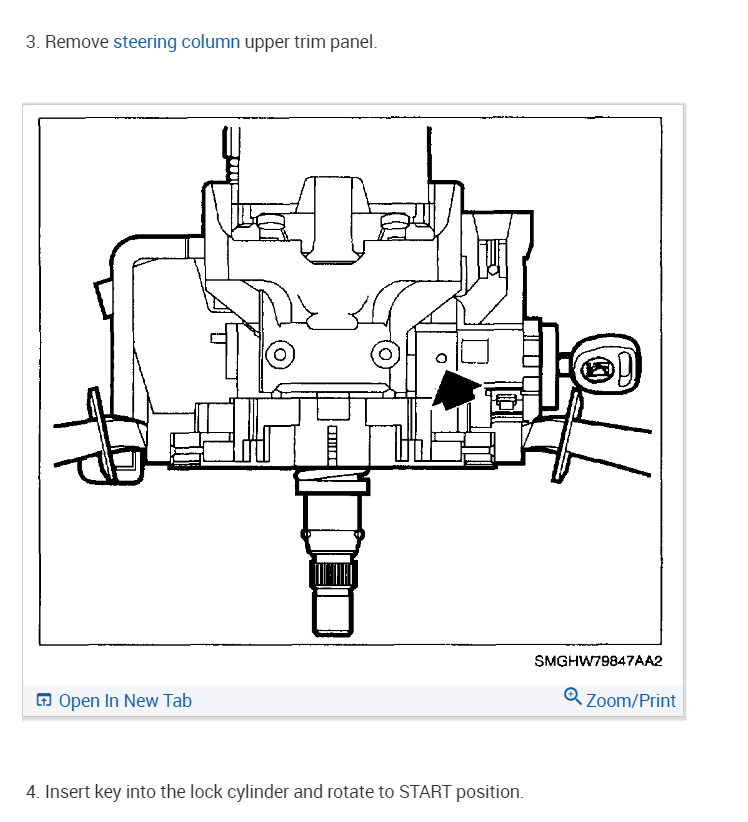 3. Remove steering column upper trim panel.

SMGHW79847AA2

Open In New Tab

Zoom/Print

4. Insert key into the lock cylinder and rotate to START position.