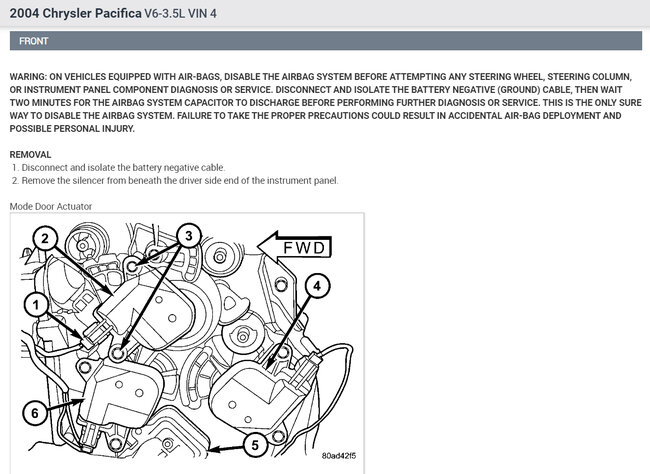 2004 Chrysler Pacifica V6-3.5L VIN 4

FRONT

WARING: ON VEHICLES EQUIPPED WITH AIR-BAGS, DISABLE THE AIRBAG SYSTEM BEFORE ATTEMPTING ANY STEERING WHEEL, STEERING COLUMN, OR INSTRUMENT PANEL COMPONENT DIAGNOSIS OR SERVICE. DISCONNECT AND ISOLATE THE BATTERY NEGATIVE (GROUND) CABLE, THEN WAIT TWO MINUTES FOR THE AIRBAG SYSTEM CAPACITOR TO DISCHARGE BEFORE PERFORMING FURTHER DIAGNOSIS OR SERVICE. THIS IS THE ONLY SURE WAY TO DISABLE THE AIRBAG SYSTEM. FAILURE TO TAKE THE PROPER PRECAUTIONS COULD RESULT IN ACCIDENTAL AIR-BAG DEPLOYMENT AND POSSIBLE PERSONAL INJURY.

REMOVAL
1. Disconnect and isolate the battery negative cable.
2. Remove the silencer from beneath the driver side end of the instrument panel.

Mode Door Actuator

2
3
FWD
1
4
6
5
80ad42f5